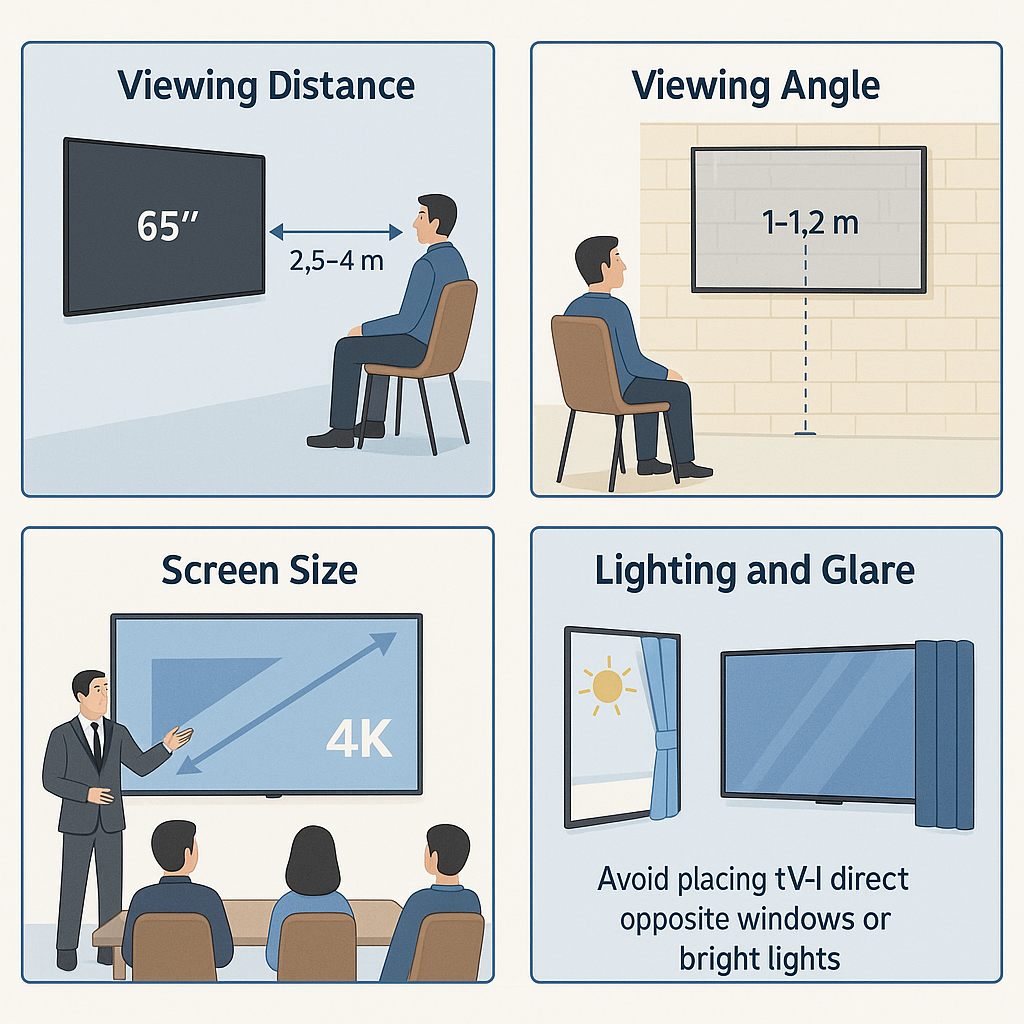 Viewing Distance

65″

2,5–4 m

Viewing Angle

1–1,2 m

Screen Size

4K

Lighting and Glare

Avoid placing tV-I direct opposite windows or bright lights